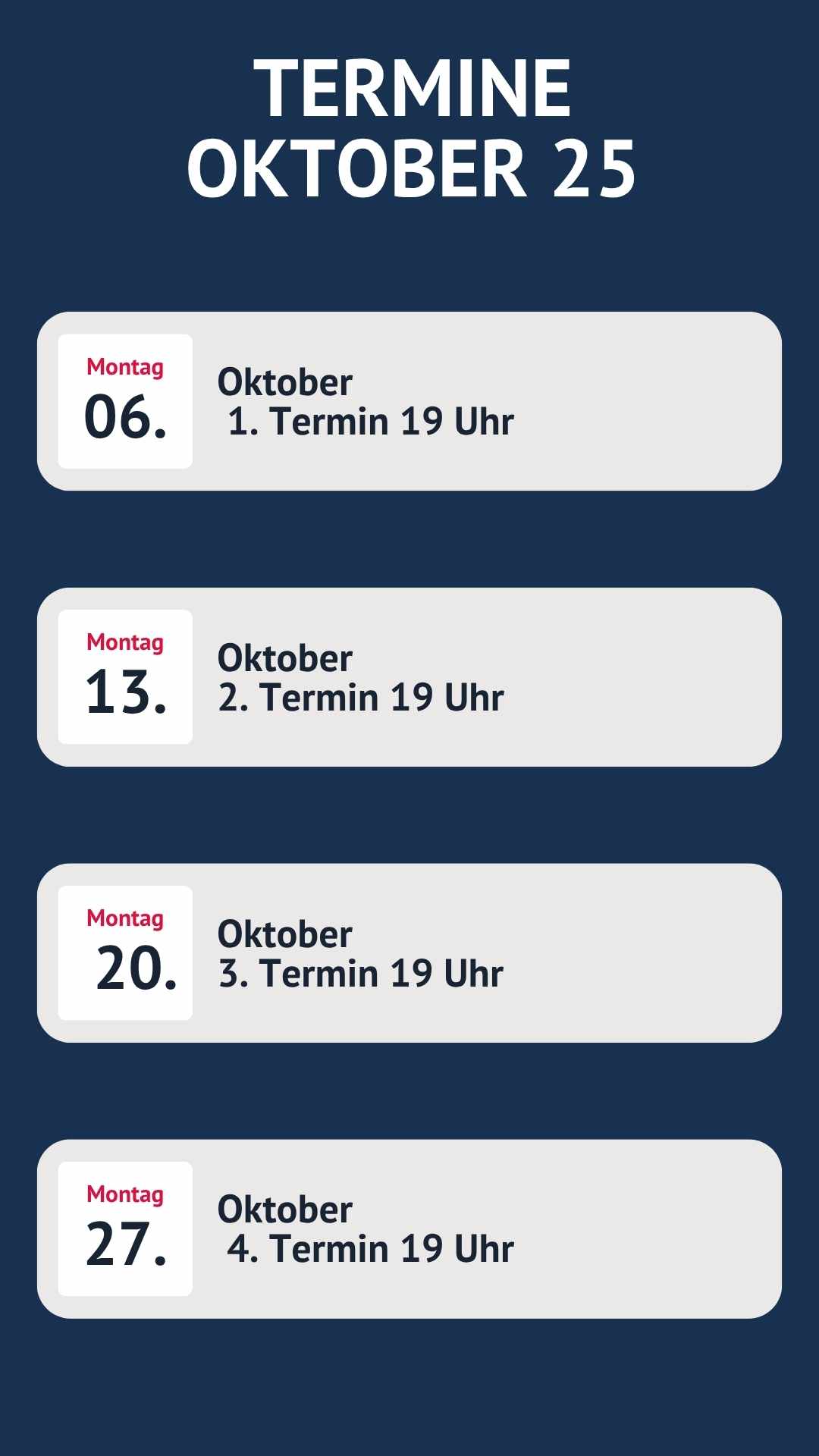 TERMINE
OKTOBER 25

Montag
06.
Oktober
1. Termin 19 Uhr

Montag
13.
Oktober
2. Termin 19 Uhr

Montag
20.
Oktober
3. Termin 19 Uhr

Montag
27.
Oktober
4. Termin 19 Uhr