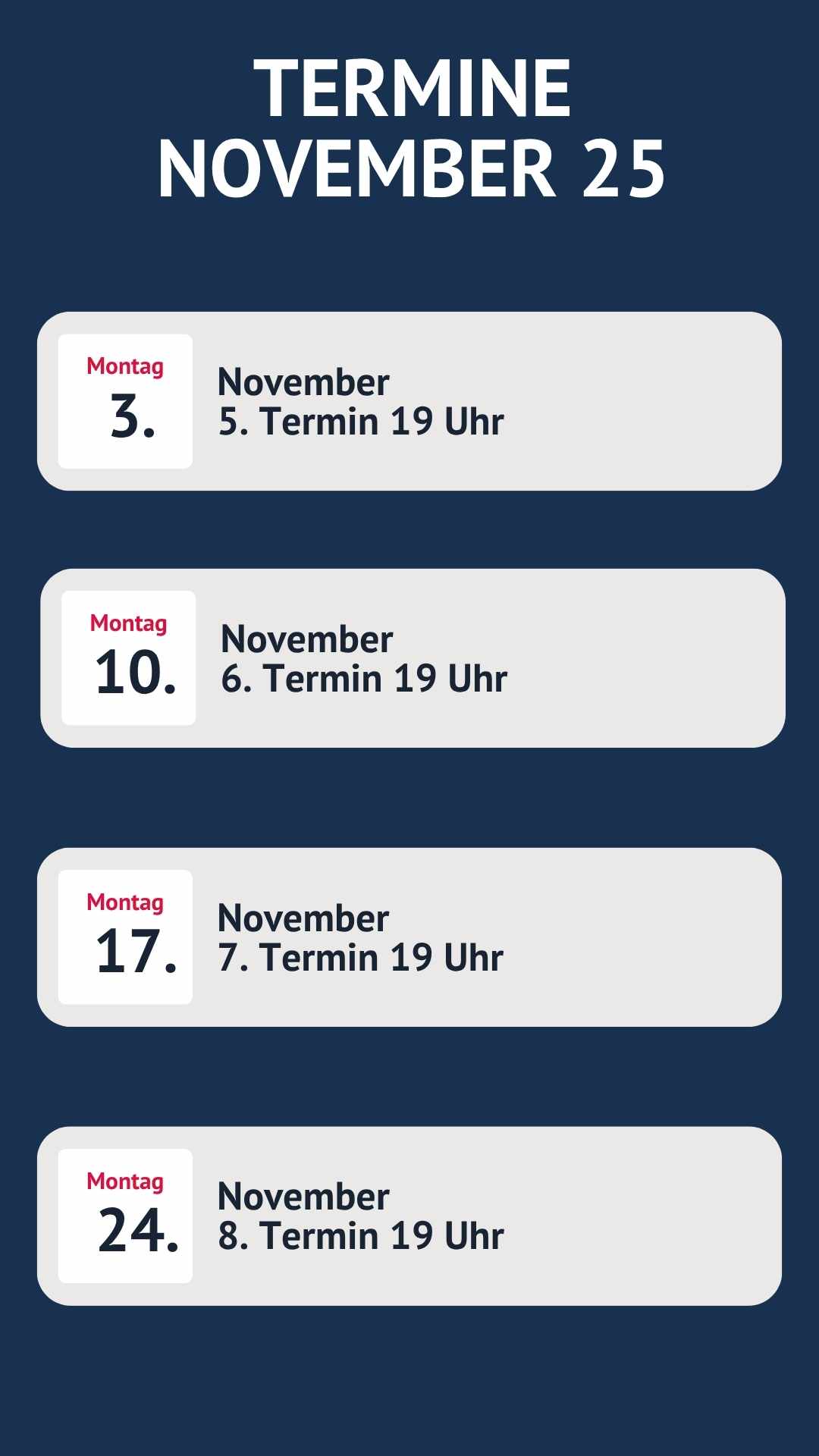 TERMINE
NOVEMBER 25

Montag
3.
November
5. Termin 19 Uhr

Montag
10.
November
6. Termin 19 Uhr

Montag
17.
November
7. Termin 19 Uhr

Montag
24.
November
8. Termin 19 Uhr